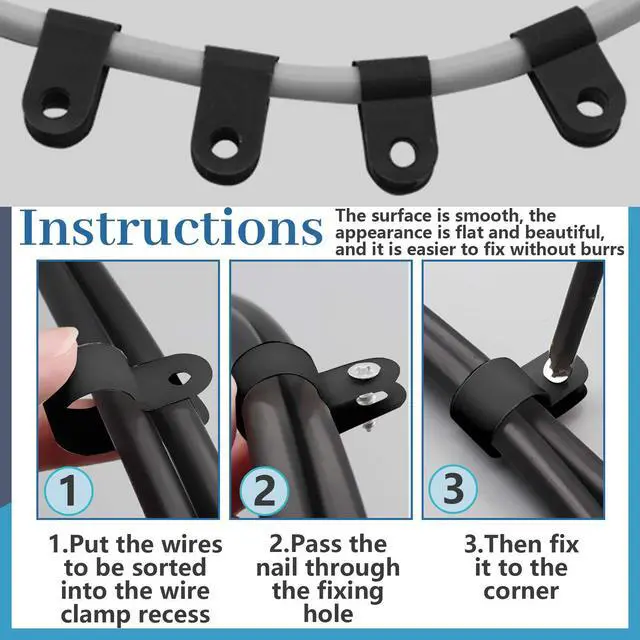 Instructions

The surface is smooth, the appearance is flat and beautiful, and it is easier to fix without burrs

1

2

3

1.Put the wires to be sorted into the wire clamp recess

2.Pass the nail through the fixing hole

3.Then fix it to the corner