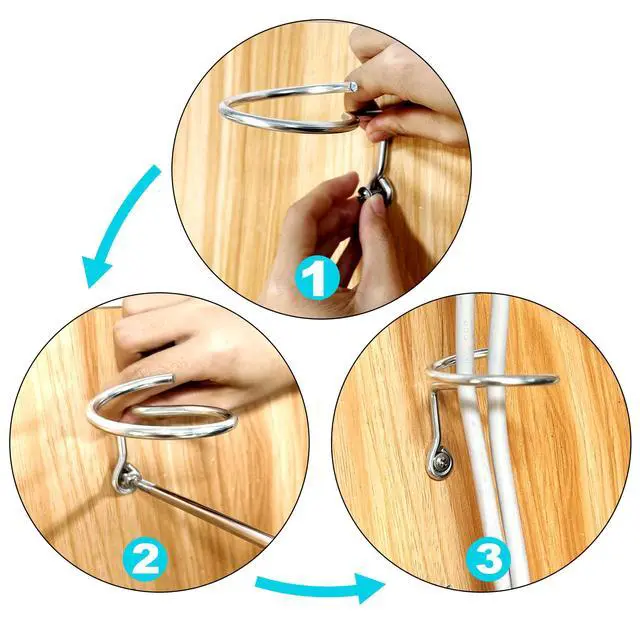 1

2

3