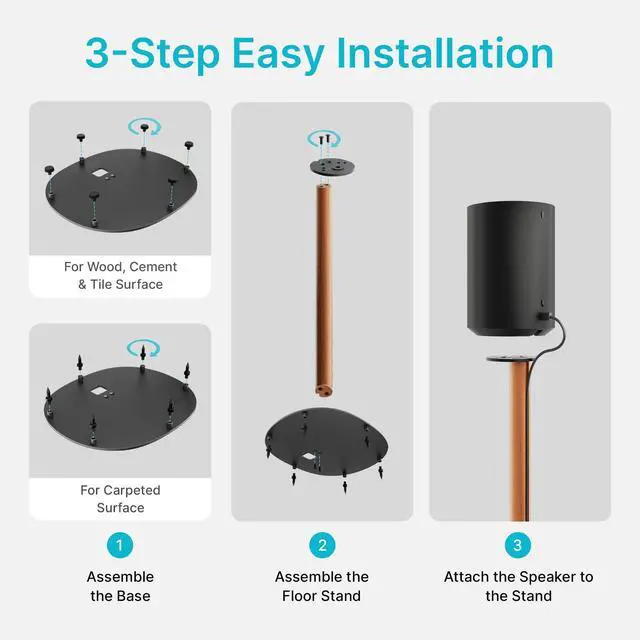 3-Step Easy Installation

For Wood, Cement & Tile Surface

For Carpeted Surface

1
Assemble the Base

2
Assemble the Floor Stand

3
Attach the Speaker to the Stand