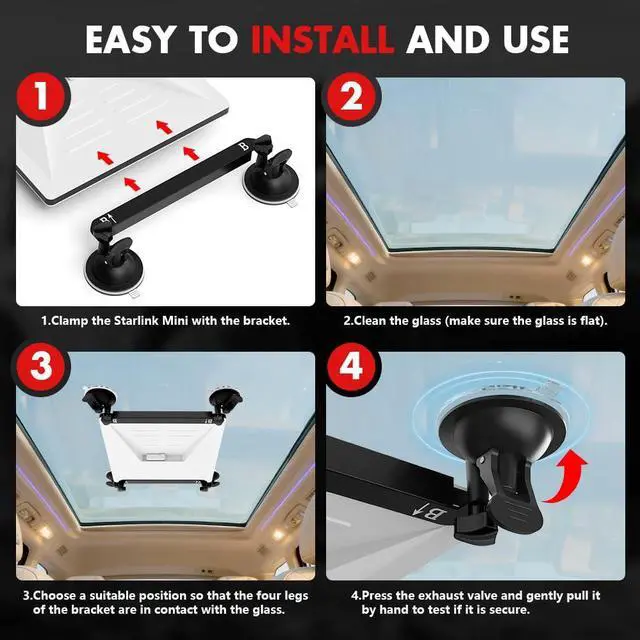 EASY TO INSTALL AND USE

1

B

B

1.Clamp the Starlink Mini with the bracket.

2

2.Clean the glass (make sure the glass is flat).

3

3.Choose a suitable position so that the four legs of the bracket are in contact with the glass.

4

B

4.Press the exhaust valve and gently pull it by hand to test if it is secure.