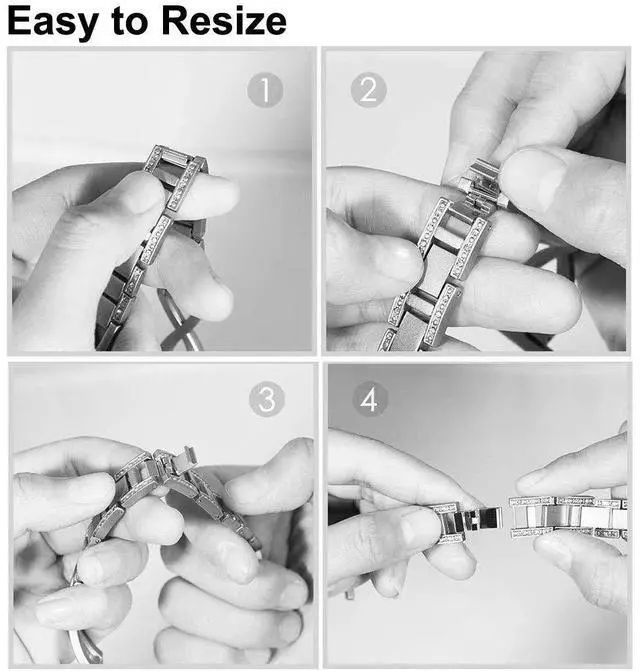 Easy to Resize

1

2

3

4