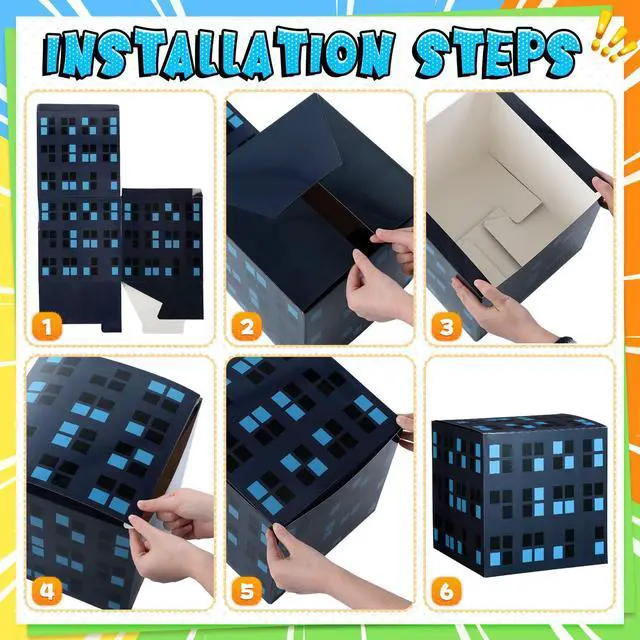 INSTALLATION STEPS

1

2

3

4

5

6