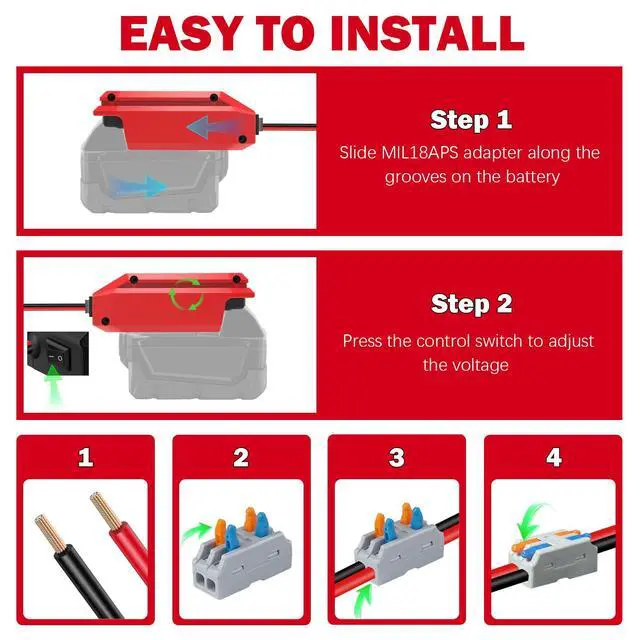 EASY TO INSTALL

Step 1
Slide MIL18APS adapter along the grooves on the battery

Step 2
Press the control switch to adjust the voltage

1

2

3

4