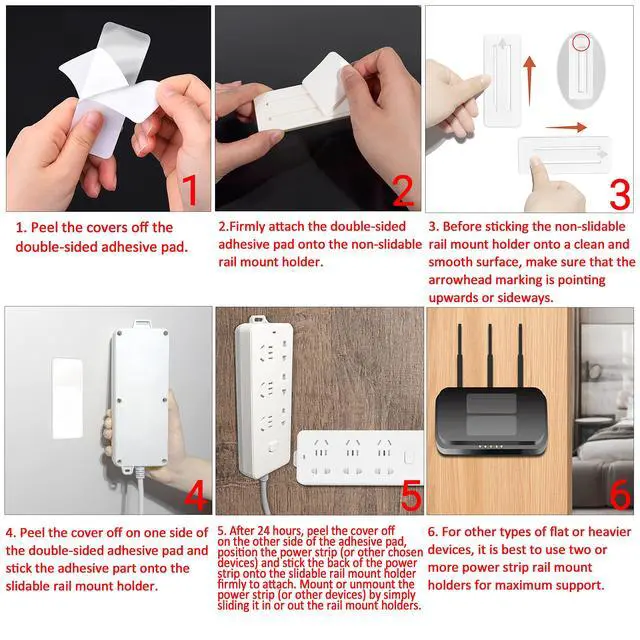 1

2

3

1. Peel the covers off the double-sided adhesive pad.

2.Firmly attach the double-sided adhesive pad onto the non-slidable rail mount holder.

3. Before sticking the non-slidable rail mount holder onto a clean and smooth surface, make sure that the arrowhead marking is pointing upwards or sideways.

4

5

6

4. Peel the cover off on one side of the double-sided adhesive pad and stick the adhesive part onto the slidable rail mount holder.

5. After 24 hours, peel the cover off on the other side of the adhesive pad, position the power strip (or other chosen devices) and stick the back of the power strip onto the slidable rail mount holder firmly to attach. Mount or unmount the power strip (or other devices) by simply sliding it in or out the rail mount holders.

6. For other types of flat or heavier devices, it is best to use two or more power strip rail mount holders for maximum support.