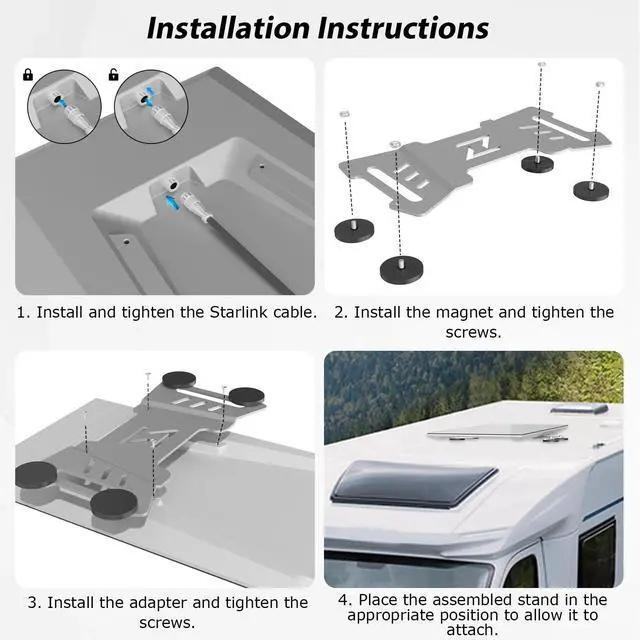 Installation Instructions

1. Install and tighten the Starlink cable.

2. Install the magnet and tighten the screws.

3. Install the adapter and tighten the screws.

4. Place the assembled stand in the appropriate position to allow it to attach.