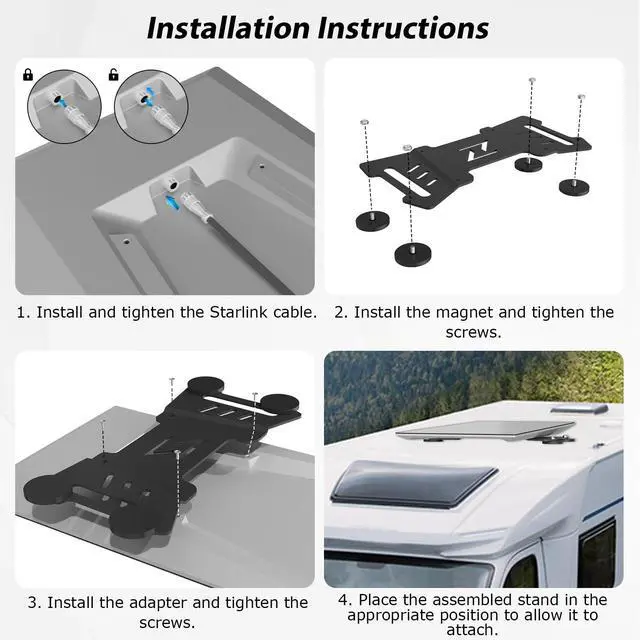 Installation Instructions

1. Install and tighten the Starlink cable.

2. Install the magnet and tighten the screws.

3. Install the adapter and tighten the screws.

4. Place the assembled stand in the appropriate position to allow it to attach.