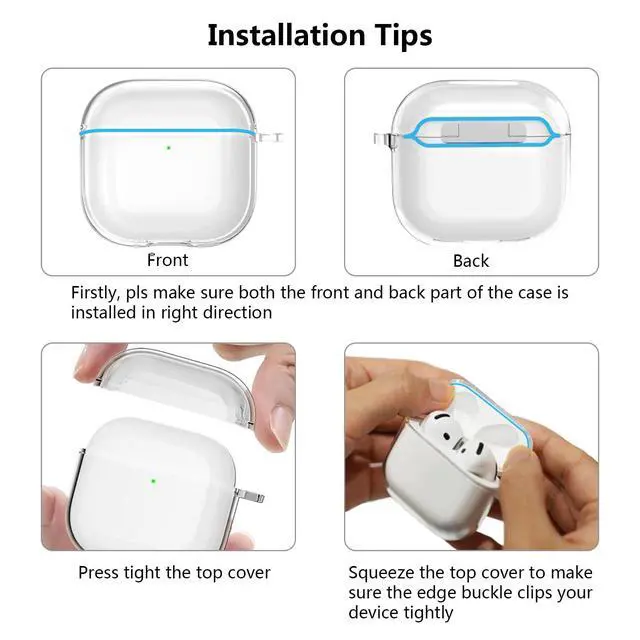 Installation Tips

Front

Back

Firstly, pls make sure both the front and back part of the case is installed in right direction

Press tight the top cover

Squeeze the top cover to make sure the edge buckle clips your device tightly