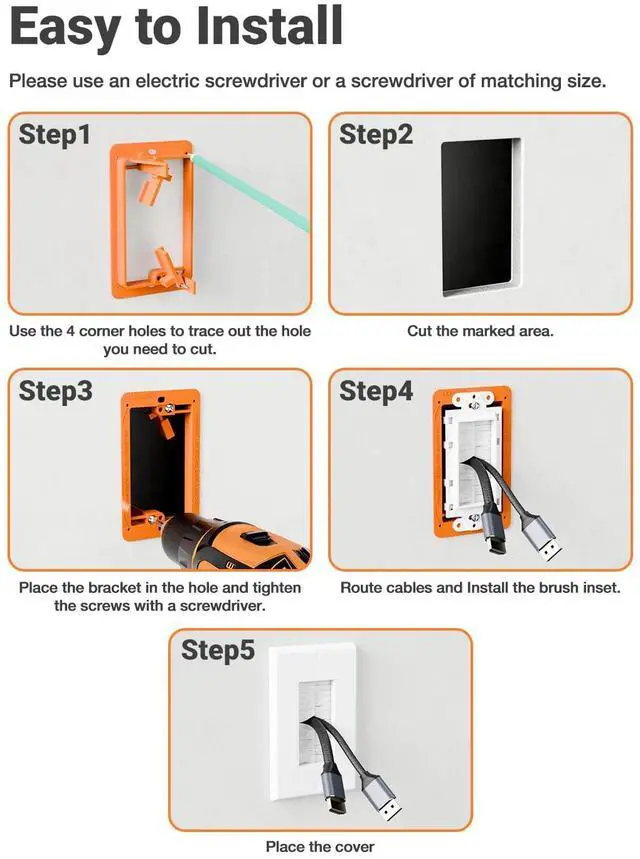 Easy to Install

Please use an electric screwdriver or a screwdriver of matching size.

Step1

Use the 4 corner holes to trace out the hole you need to cut.

Step2

Cut the marked area.

Step3

Place the bracket in the hole and tighten the screws with a screwdriver.

Step4

Route cables and Install the brush inset.

Step5

Place the cover