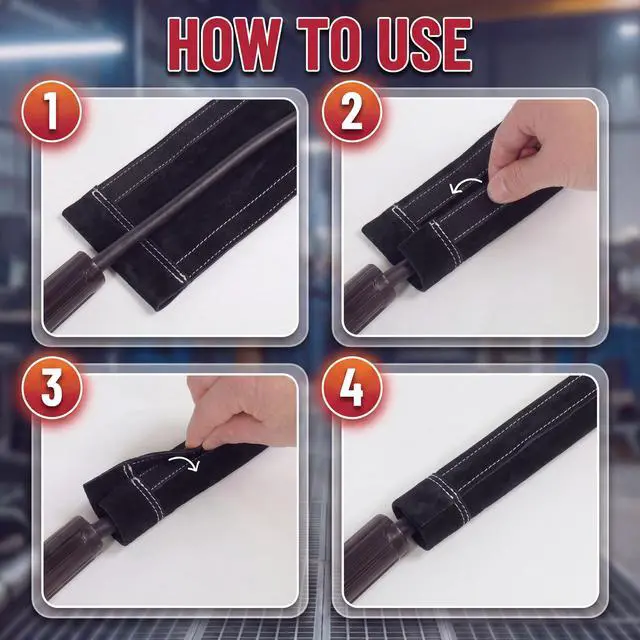 HOW TO USE

1

2

3

4