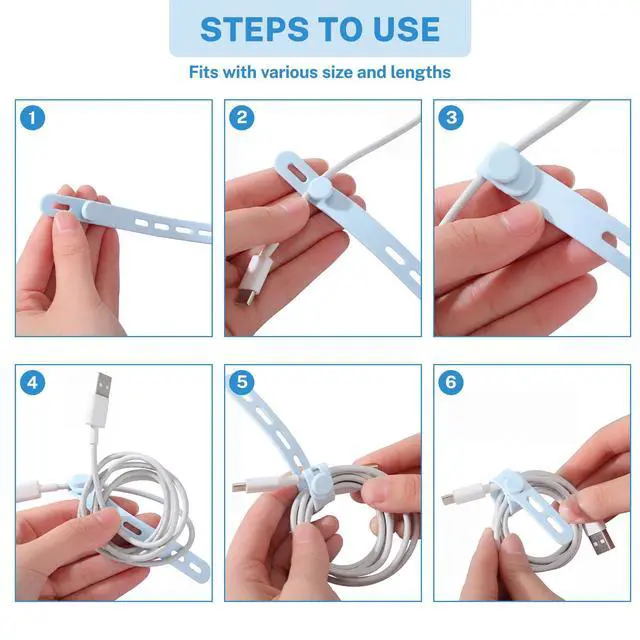 STEPS TO USE

Fits with various size and lengths

1

2

3

4

5

6