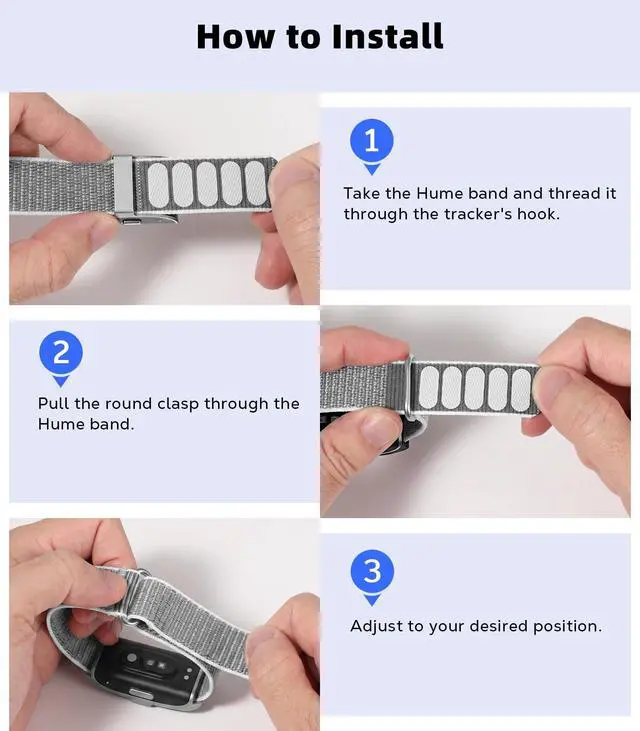 How to Install

1

Take the Hume band and thread it through the tracker's hook.

2

Pull the round clasp through the Hume band.

3

Adjust to your desired position.