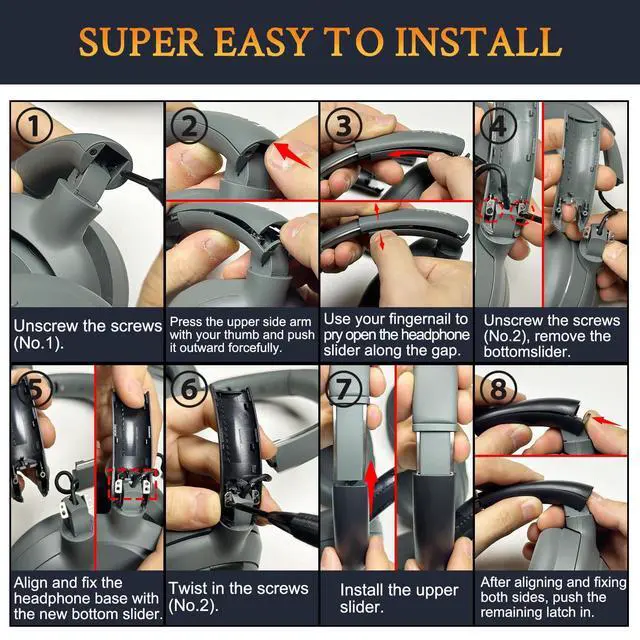 SUPER EASY TO INSTALL

1
Unscrew the screws (No.1).

2
Press the upper side arm with your thumb and push it outward forcefully.

3
Use your fingernail to pry open the headphone slider along the gap.

4
Unscrew the screws (No.2), remove the bottomslider.

5
Align and fix the headphone base with the new bottom slider.

6
Twist in the screws (No.2).

7
Install the upper slider.

8
After aligning and fixing both sides, push the remaining latch in.