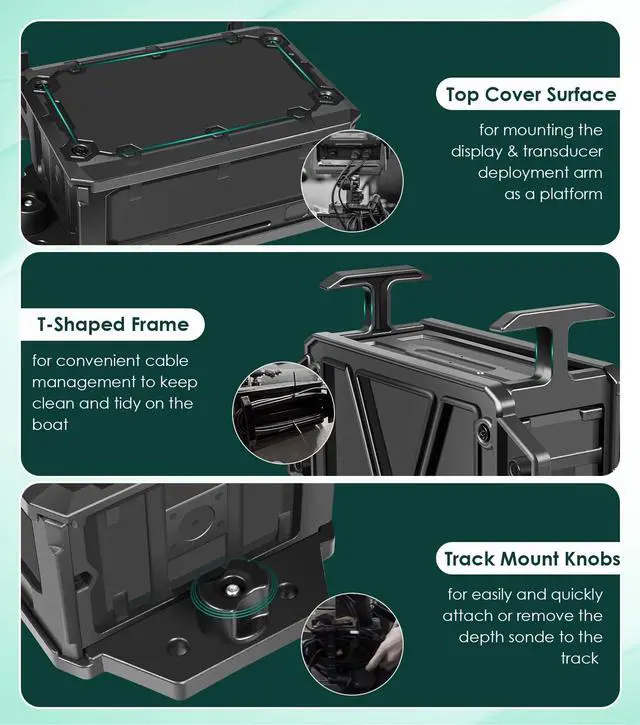 Top Cover Surface

for mounting the display & transducer deployment arm as a platform

T-Shaped Frame

for convenient cable management to keep clean and tidy on the boat

Track Mount Knobs

for easily and quickly attach or remove the depth sonde to the track