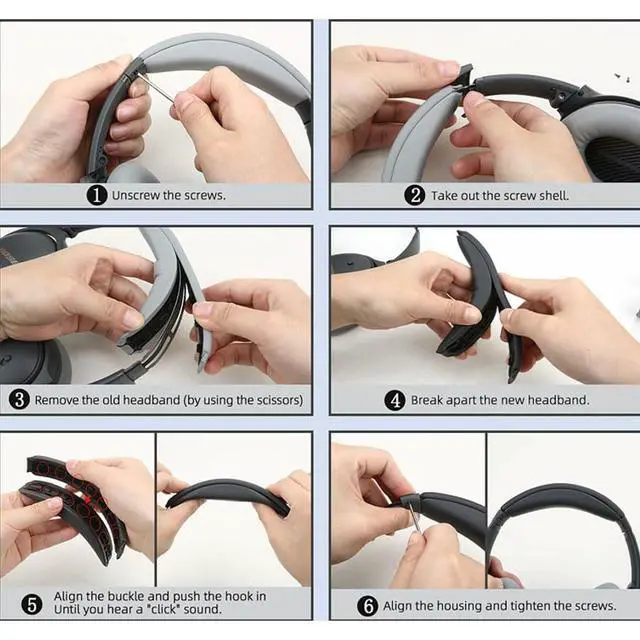 1 Unscrew the screws.

2 Take out the screw shell.

3 Remove the old headband (by using the scissors)

4 Break apart the new headband.

5 Align the buckle and push the hook in Until you hear a "click" sound.

6 Align the housing and tighten the screws.