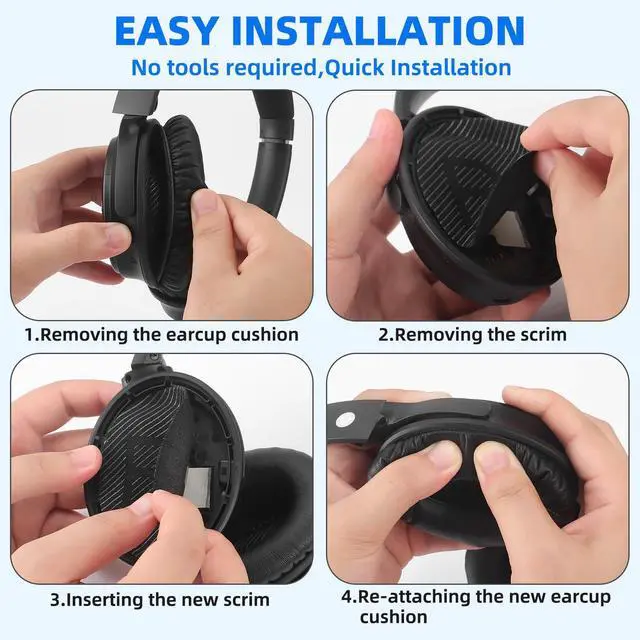 EASY INSTALLATION
No tools required,Quick Installation

1.Removing the earcup cushion

2.Removing the scrim

3.Inserting the new scrim

4.Re-attaching the new earcup cushion