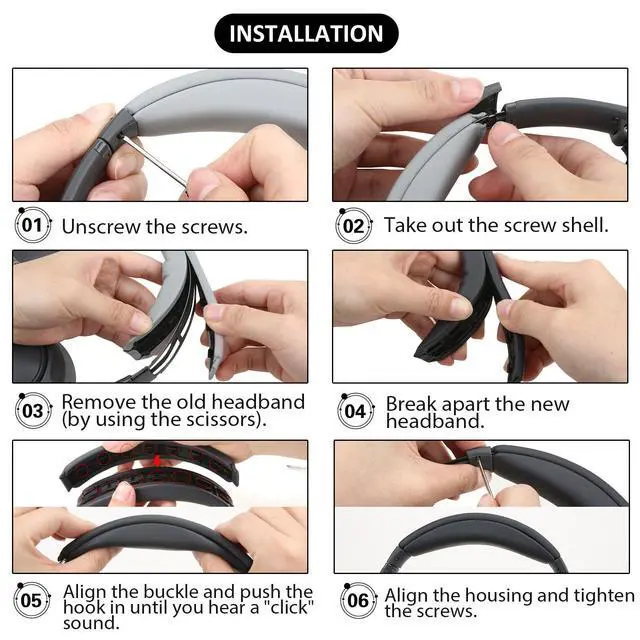 INSTALLATION

01 Unscrew the screws.

02 Take out the screw shell.

03 Remove the old headband (by using the scissors).

04 Break apart the new headband.

05 Align the buckle and push the hook in until you hear a "click" sound.

06 Align the housing and tighten the screws.