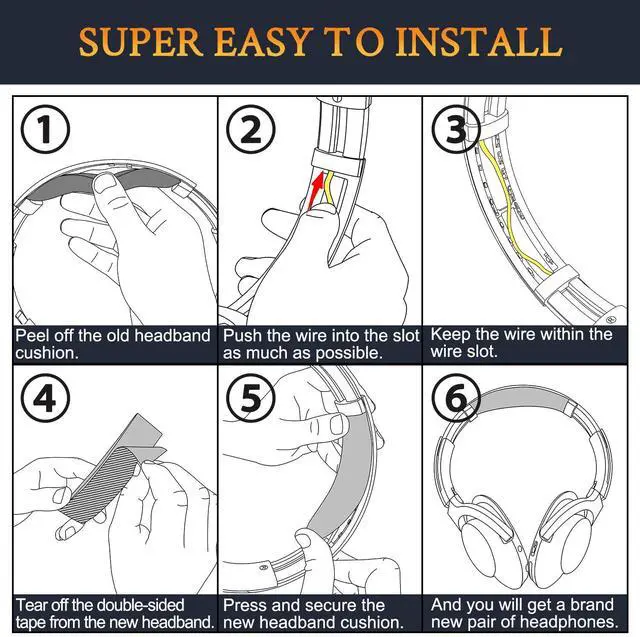 SUPER EASY TO INSTALL

1
Peel off the old headband cushion.

2
Push the wire into the slot as much as possible.

3
Keep the wire within the wire slot.

4
Tear off the double-sided tape from the new headband.

5
Press and secure the new headband cushion.

6
And you will get a brand new pair of headphones.