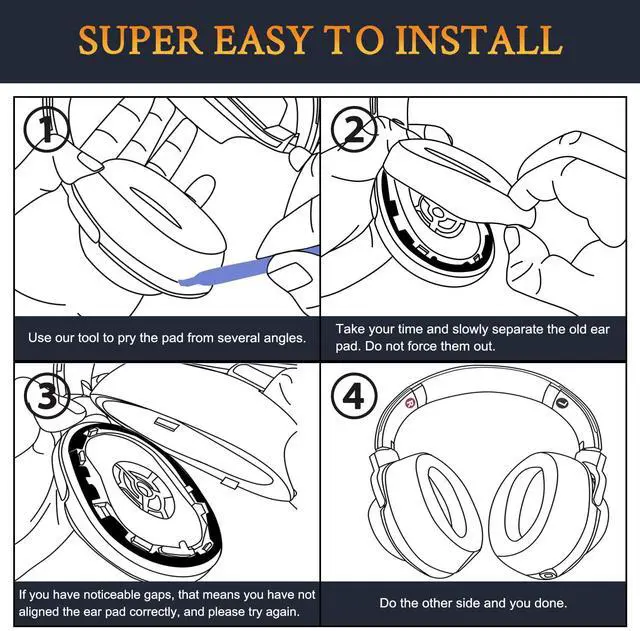 SUPER EASY TO INSTALL

1

Use our tool to pry the pad from several angles.

2

Take your time and slowly separate the old ear pad. Do not force them out.

3

If you have noticeable gaps, that means you have not aligned the ear pad correctly, and please try again.

4

R

Do the other side and you done.