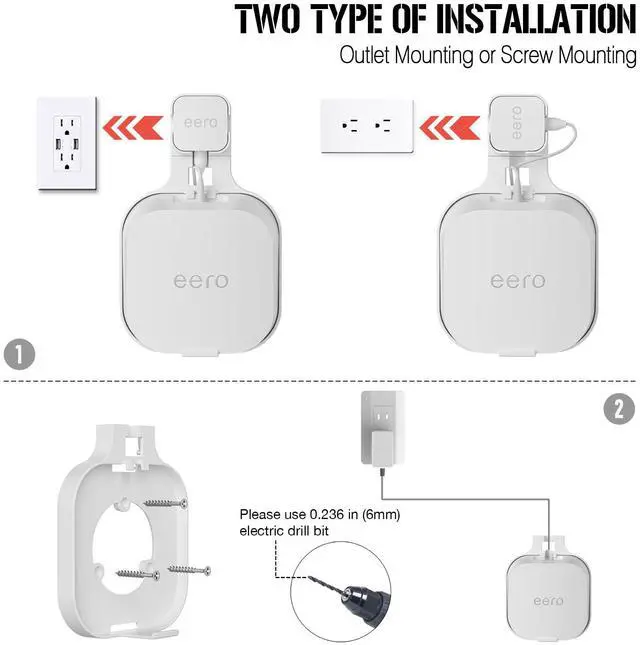 TWO TYPE OF INSTALLATION
Outlet Mounting or Screw Mounting

eero

eero

eero

eero

1

2

Please use 0.236 in (6mm) electric drill bit

eero