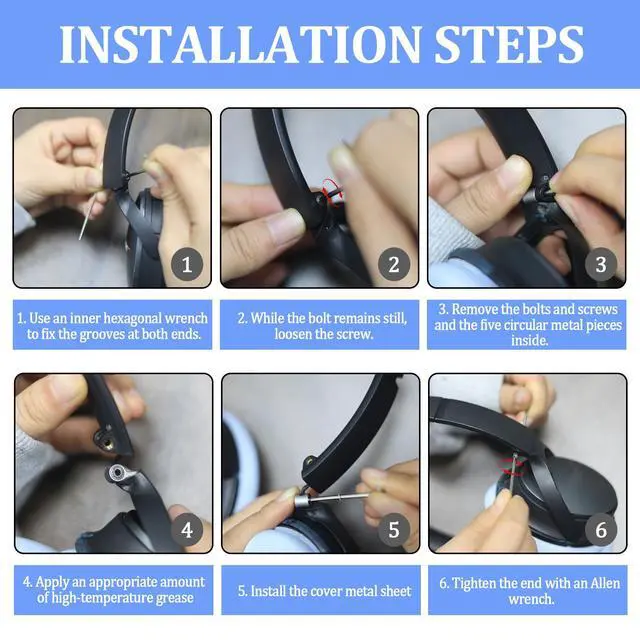 INSTALLATION STEPS

1

2

3

1. Use an inner hexagonal wrench to fix the grooves at both ends.

2. While the bolt remains still, loosen the screw.

3. Remove the bolts and screws and the five circular metal pieces inside.

4

5

6

4. Apply an appropriate amount of high-temperature grease

5. Install the cover metal sheet

6. Tighten the end with an Allen wrench.