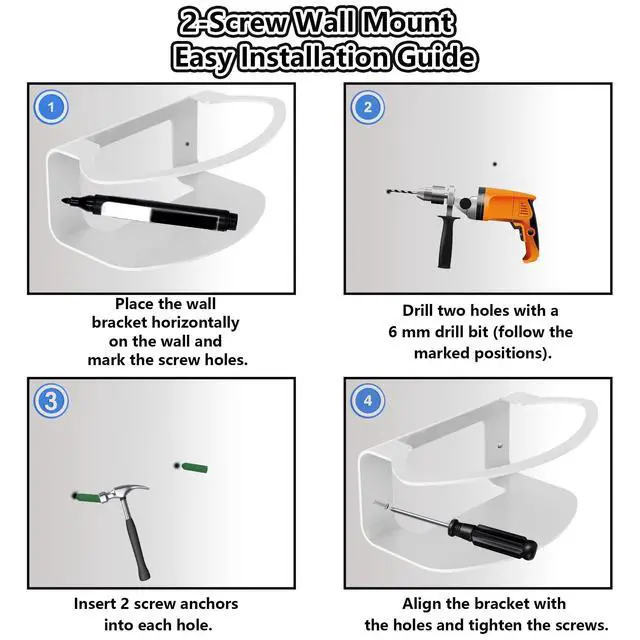 2-Screw Wall Mount
Easy Installation Guide

1

Place the wall bracket horizontally on the wall and mark the screw holes.

2

Drill two holes with a 6 mm drill bit (follow the marked positions).

3

Insert 2 screw anchors into each hole.

4

Align the bracket with the holes and tighten the screws.