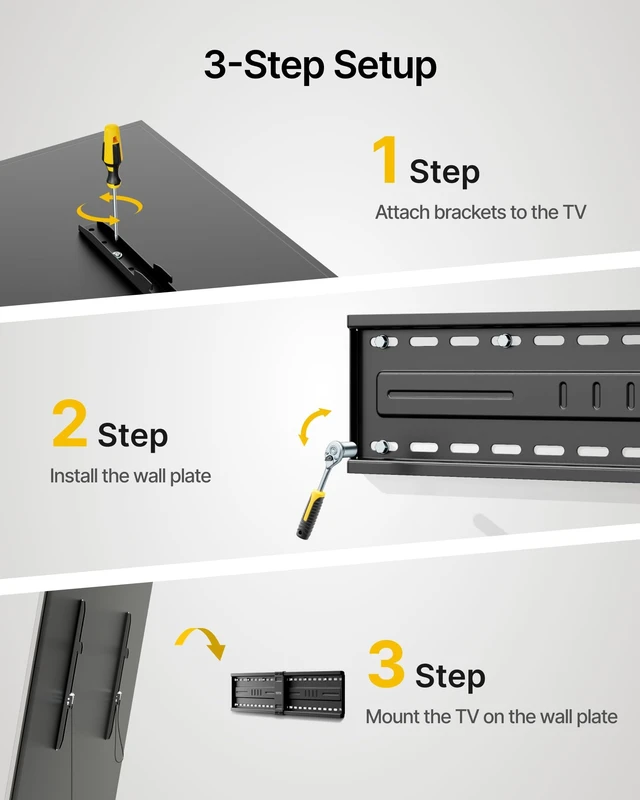 3-Step Setup

1 Step
Attach brackets to the TV

2 Step
Install the wall plate

3 Step
Mount the TV on the wall plate