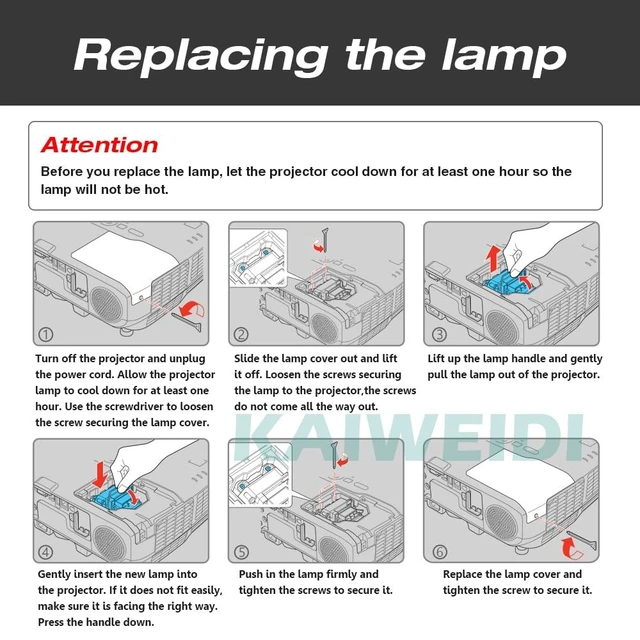 Replacing the lamp

Attention
Before you replace the lamp, let the projector cool down for at least one hour so the lamp will not be hot.

①
Turn off the projector and unplug the power cord. Allow the projector lamp to cool down for at least one hour. Use the screwdriver to loosen the screw securing the lamp cover.

②
Slide the lamp cover out and lift it off. Loosen the screws securing the lamp to the projector,the screws do not come all the way out.

③
Lift up the lamp handle and gently pull the lamp out of the projector.

KAIWEIDI

④
Gently insert the new lamp into the projector. If it does not fit easily, make sure it is facing the right way. Press the handle down.

⑤
Push in the lamp firmly and tighten the screws to secure it.

⑥
Replace the lamp cover and tighten the screw to secure it.