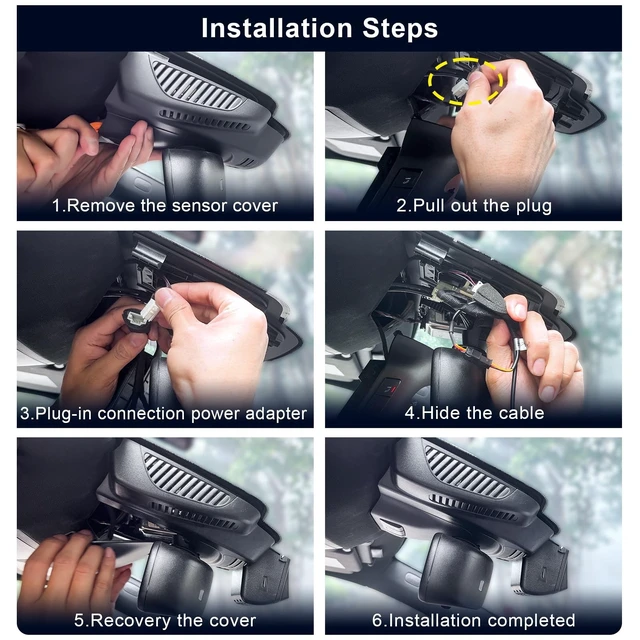 Installation Steps

1.Remove the sensor cover

2.Pull out the plug

3.Plug-in connection power adapter

4.Hide the cable

5.Recovery the cover

6.Installation completed