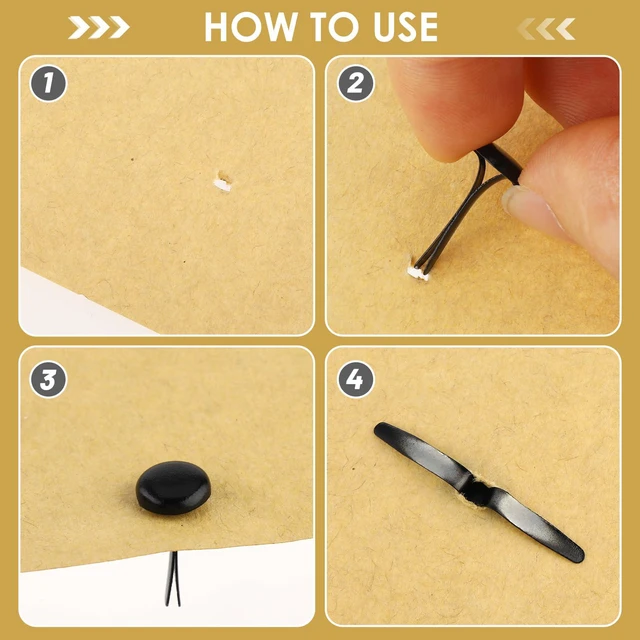 HOW TO USE

1

2

3

4