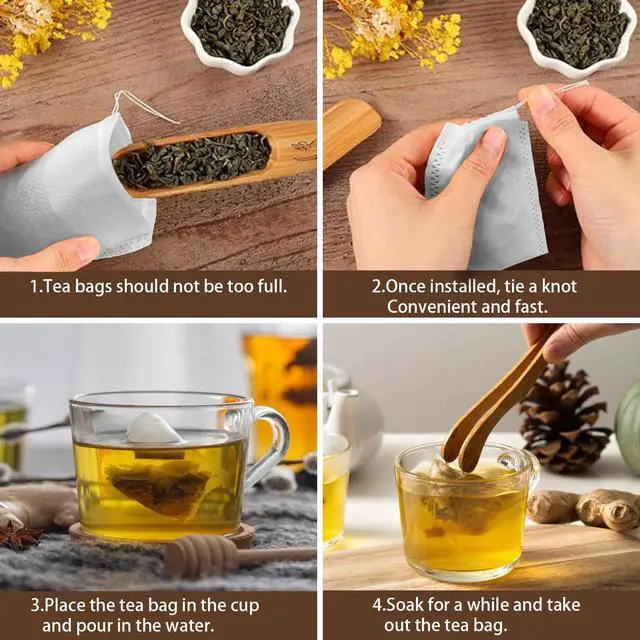 1.Tea bags should not be too full.

2.Once installed, tie a knot Convenient and fast.

3.Place the tea bag in the cup and pour in the water.

4.Soak for a while and take out the tea bag.