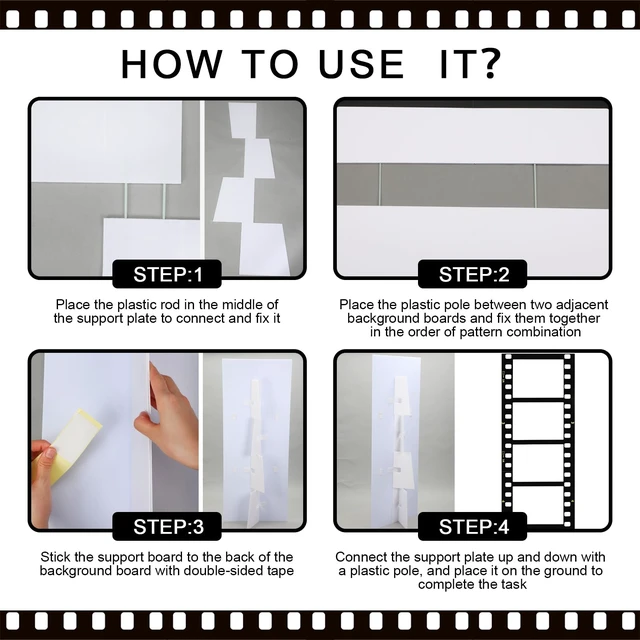 HOW TO USE IT?

STEP:1

Place the plastic rod in the middle of the support plate to connect and fix it

STEP:2

Place the plastic pole between two adjacent background boards and fix them together in the order of pattern combination

STEP:3

Stick the support board to the back of the background board with double-sided tape

STEP:4

Connect the support plate up and down with a plastic pole, and place it on the ground to complete the task