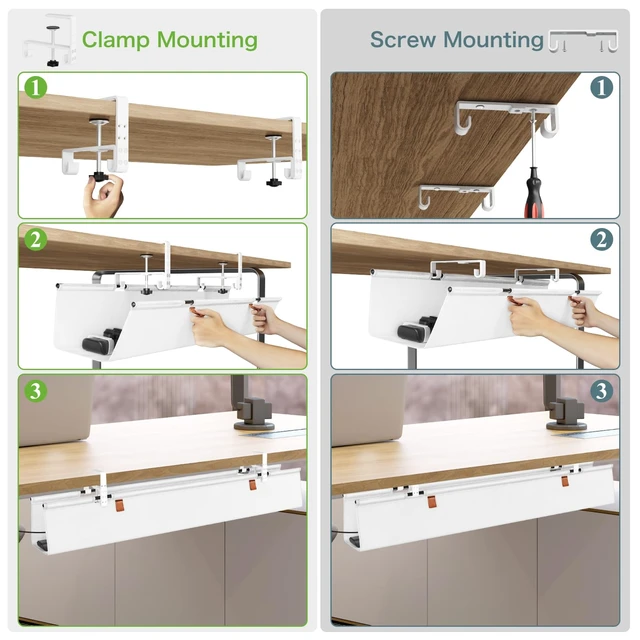 Clamp Mounting

1

2

3

Screw Mounting

1

2

3