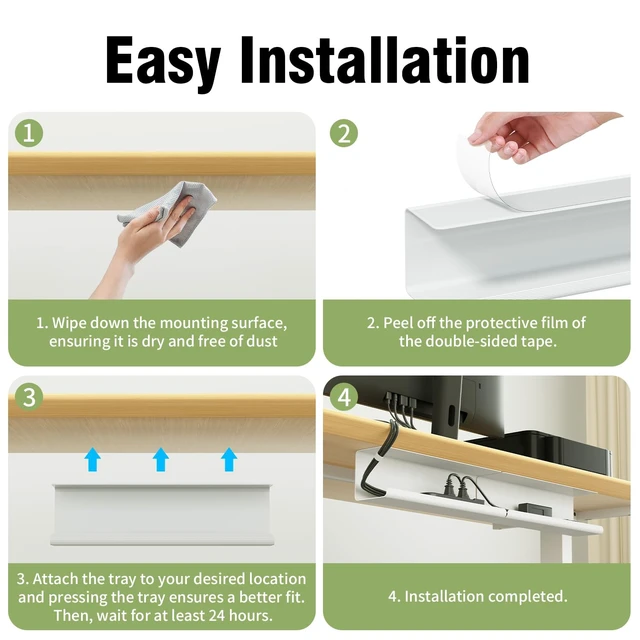 Easy Installation

1

1. Wipe down the mounting surface, ensuring it is dry and free of dust

2

2. Peel off the protective film of the double-sided tape.

3

3. Attach the tray to your desired location and pressing the tray ensures a better fit. Then, wait for at least 24 hours.

4

4. Installation completed.