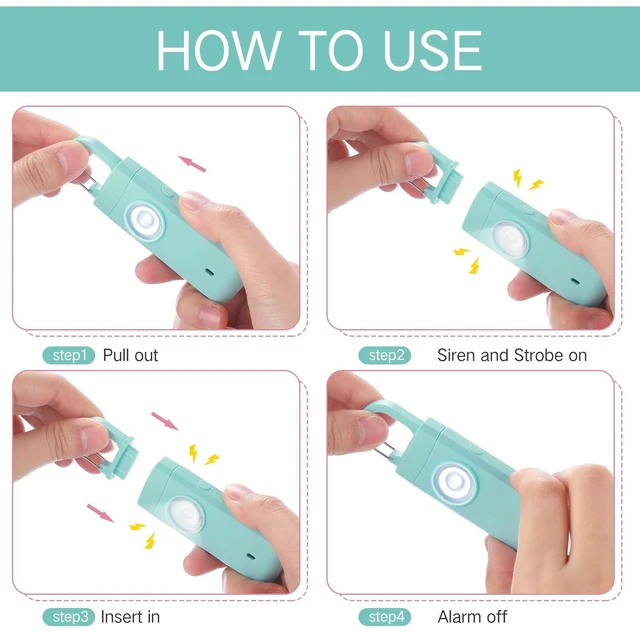 HOW TO USE

step1 Pull out

step2 Siren and Strobe on

step3 Insert in

step4 Alarm off