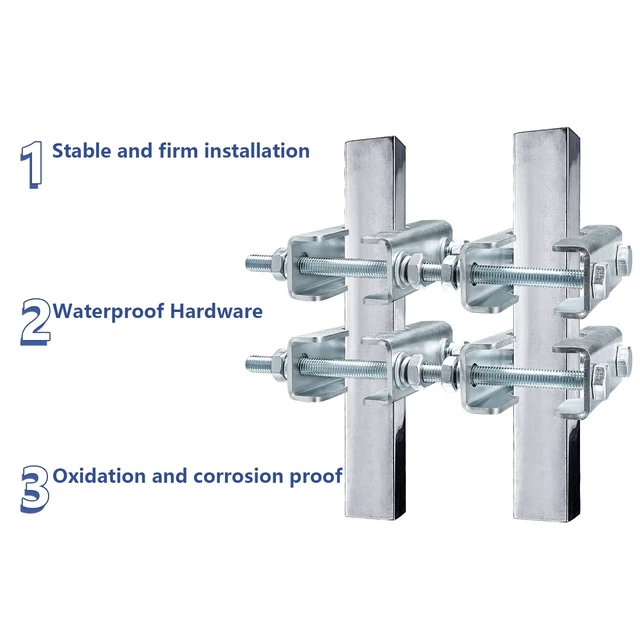 1 Stable and firm installation

2 Waterproof Hardware

3 Oxidation and corrosion proof