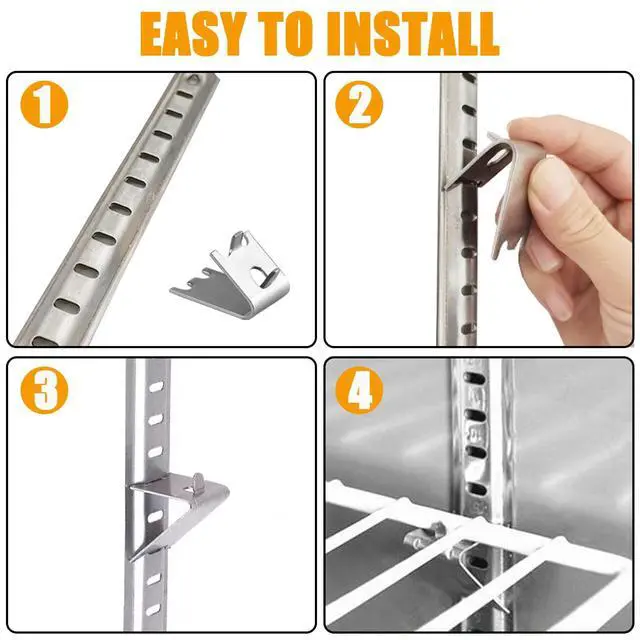 EASY TO INSTALL

1

2

3

4