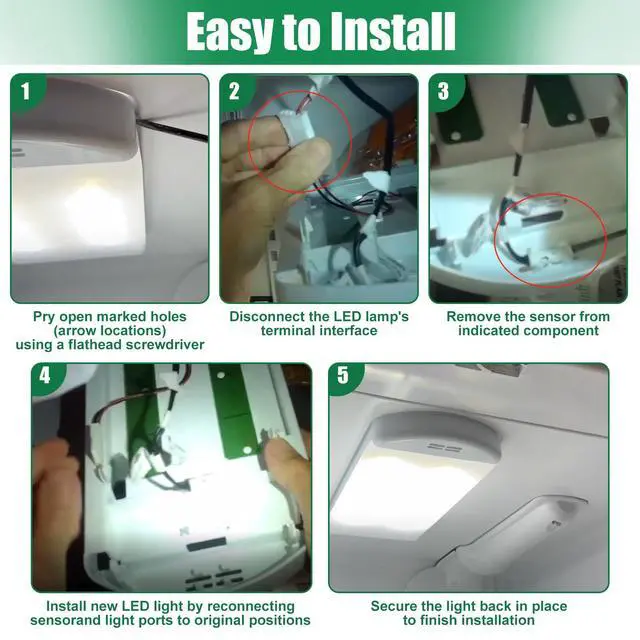 Easy to Install

1

Pry open marked holes (arrow locations) using a flathead screwdriver

2

Disconnect the LED lamp's terminal interface

3

Remove the sensor from indicated component

4

Install new LED light by reconnecting sensorand light ports to original positions

5

Secure the light back in place to finish installation