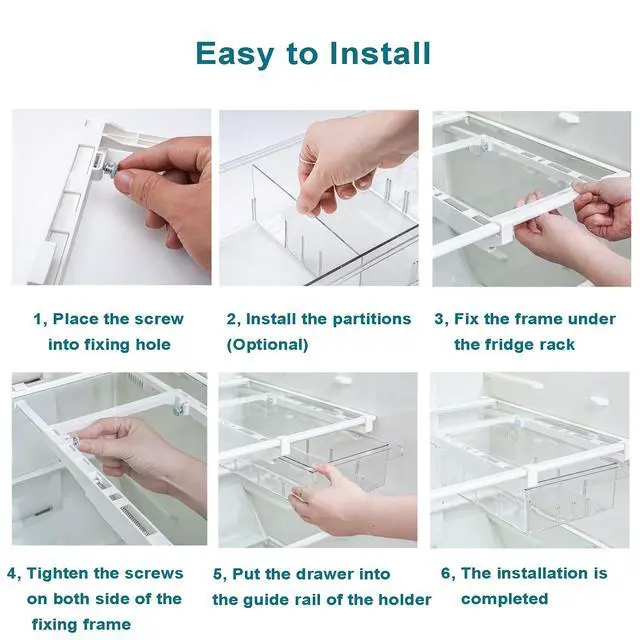 Easy to Install

1, Place the screw into fixing hole

2, Install the partitions (Optional)

3, Fix the frame under the fridge rack

4, Tighten the screws on both side of the fixing frame

5, Put the drawer into the guide rail of the holder

6, The installation is completed