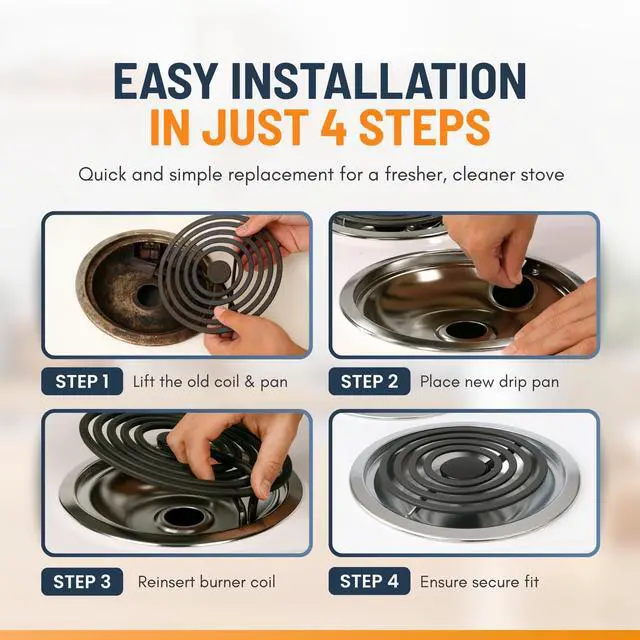 EASY INSTALLATION
IN JUST 4 STEPS

Quick and simple replacement for a fresher, cleaner stove

STEP 1 Lift the old coil & pan

STEP 2 Place new drip pan

STEP 3 Reinsert burner coil

STEP 4 Ensure secure fit