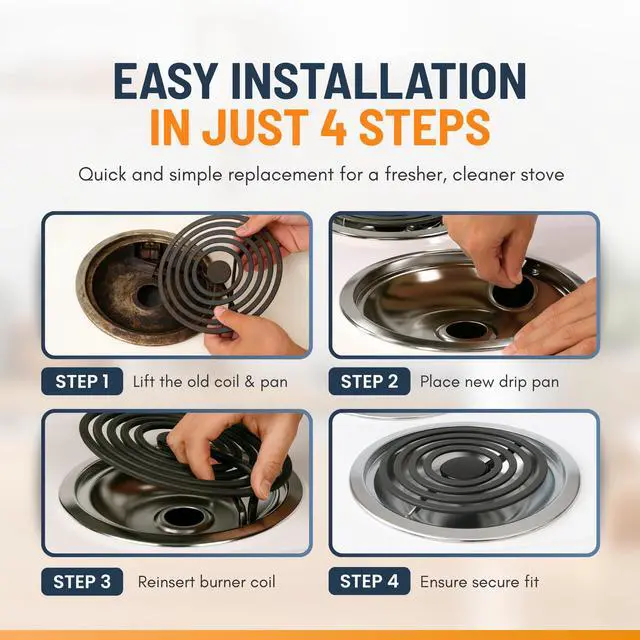 EASY INSTALLATION
IN JUST 4 STEPS

Quick and simple replacement for a fresher, cleaner stove

STEP 1 Lift the old coil & pan

STEP 2 Place new drip pan

STEP 3 Reinsert burner coil

STEP 4 Ensure secure fit