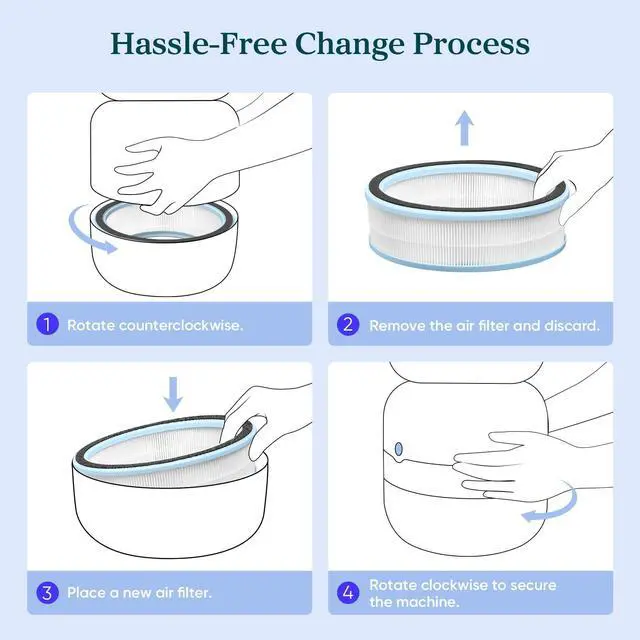 Hassle-Free Change Process

1 Rotate counterclockwise.

2 Remove the air filter and discard.

3 Place a new air filter.

4 Rotate clockwise to secure the machine.