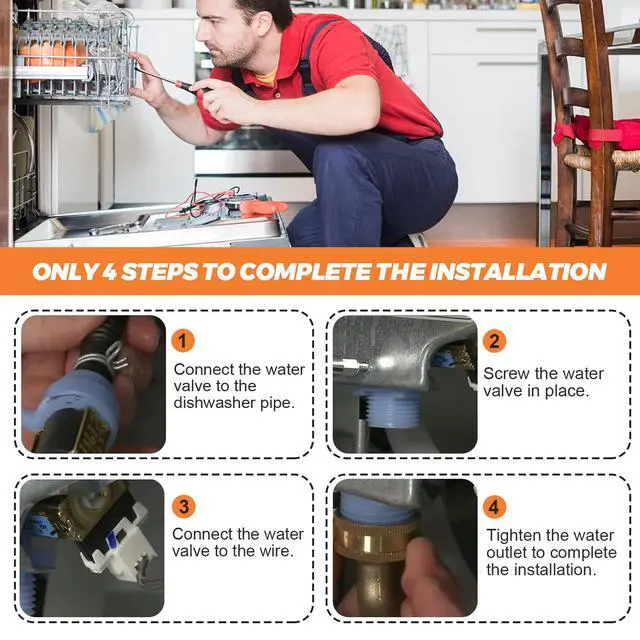 ONLY 4 STEPS TO COMPLETE THE INSTALLATION

1
Connect the water valve to the dishwasher pipe.

2
Screw the water valve in place.

3
Connect the water valve to the wire.

4
Tighten the water outlet to complete the installation.