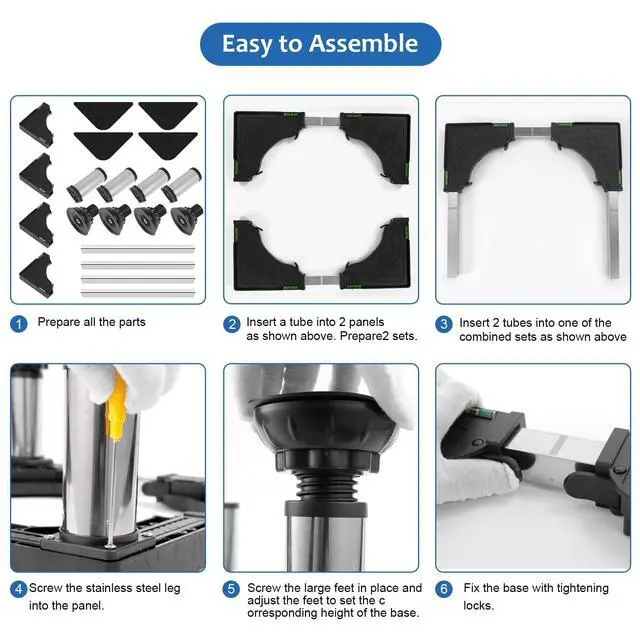 Easy to Assemble

1 Prepare all the parts

2 Insert a tube into 2 panels as shown above. Prepare2 sets.

3 Insert 2 tubes into one of the combined sets as shown above

4 Screw the stainless steel leg into the panel.

5 Screw the large feet in place and adjust the feet to set the c orresponding height of the base.

6 Fix the base with tightening locks.