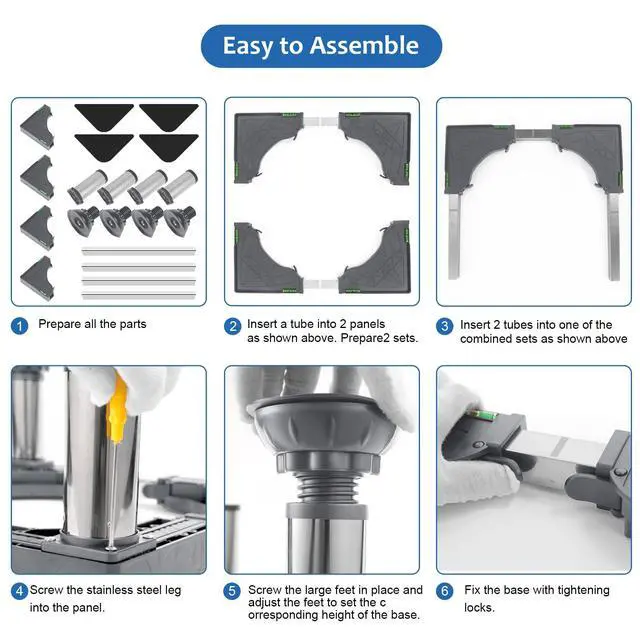 Easy to Assemble

1 Prepare all the parts

2 Insert a tube into 2 panels as shown above. Prepare2 sets.

3 Insert 2 tubes into one of the combined sets as shown above

4 Screw the stainless steel leg into the panel.

5 Screw the large feet in place and adjust the feet to set the c orresponding height of the base.

6 Fix the base with tightening locks.