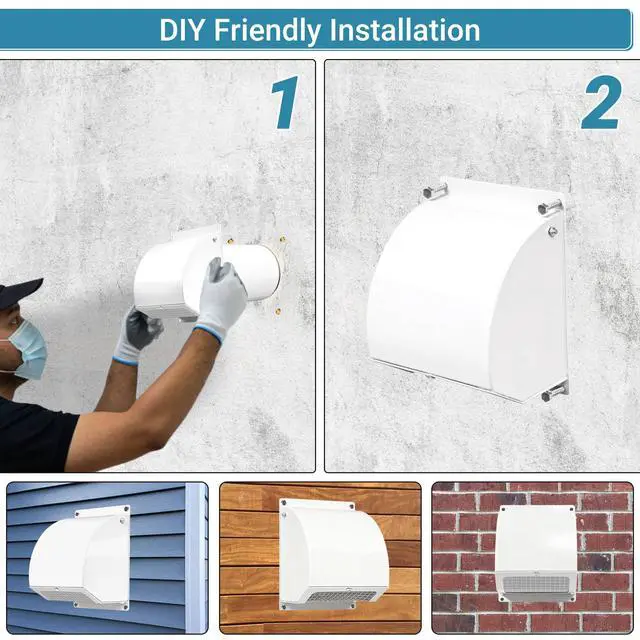 DIY Friendly Installation

1

2