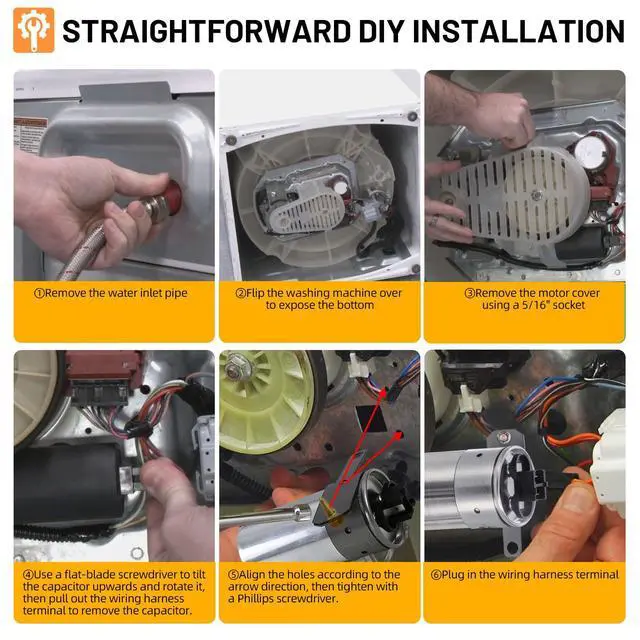 STRAIGHTFORWARD DIY INSTALLATION

①Remove the water inlet pipe

②Flip the washing machine over to expose the bottom

③Remove the motor cover using a 5/16" socket

④Use a flat-blade screwdriver to tilt the capacitor upwards and rotate it, then pull out the wiring harness terminal to remove the capacitor.

⑤Align the holes according to the arrow direction, then tighten with a Phillips screwdriver.

⑥Plug in the wiring harness terminal