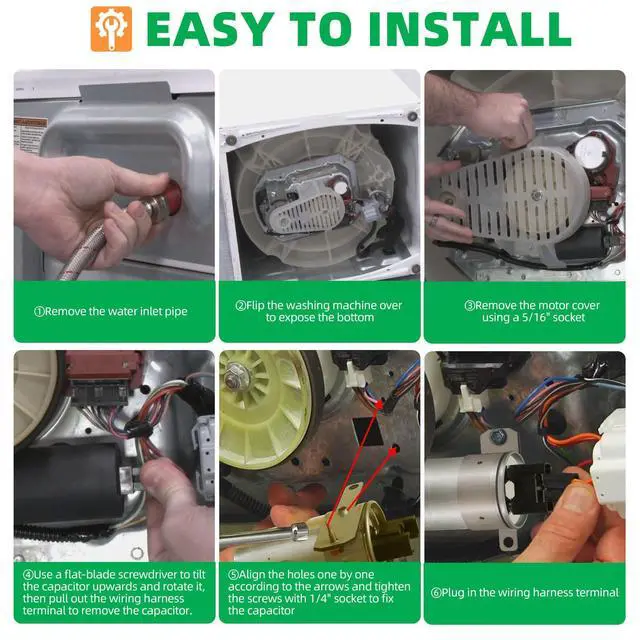 EASY TO INSTALL

①Remove the water inlet pipe

②Flip the washing machine over to expose the bottom

③Remove the motor cover using a 5/16" socket

④Use a flat-blade screwdriver to tilt the capacitor upwards and rotate it, then pull out the wiring harness terminal to remove the capacitor.

⑤Align the holes one by one according to the arrows and tighten the screws with 1/4" socket to fix the capacitor

⑥Plug in the wiring harness terminal