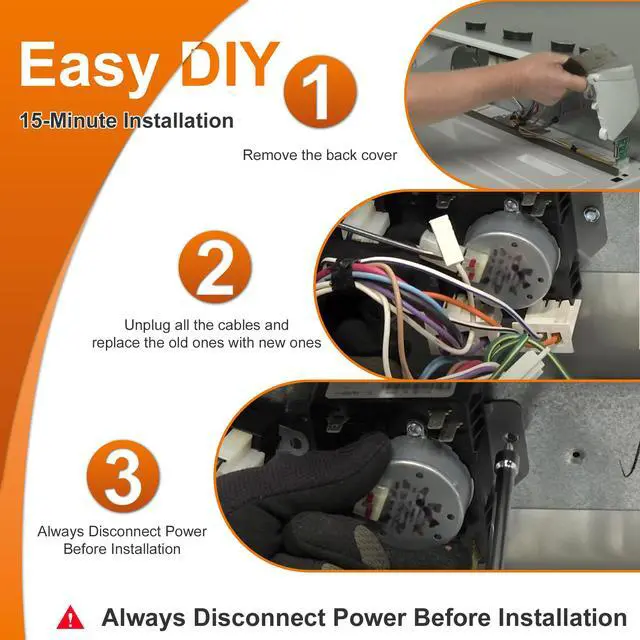 Easy DIY
15-Minute Installation

1
Remove the back cover

2
Unplug all the cables and replace the old ones with new ones

3
Always Disconnect Power Before Installation

Always Disconnect Power Before Installation