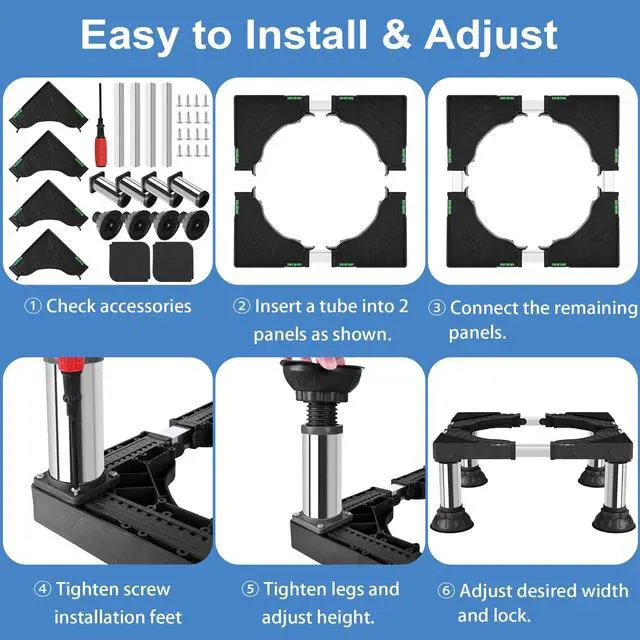 Easy to Install & Adjust

① Check accessories

② Insert a tube into 2 panels as shown.

③ Connect the remaining panels.

④ Tighten screw installation feet

⑤ Tighten legs and adjust height.

⑥ Adjust desired width and lock.