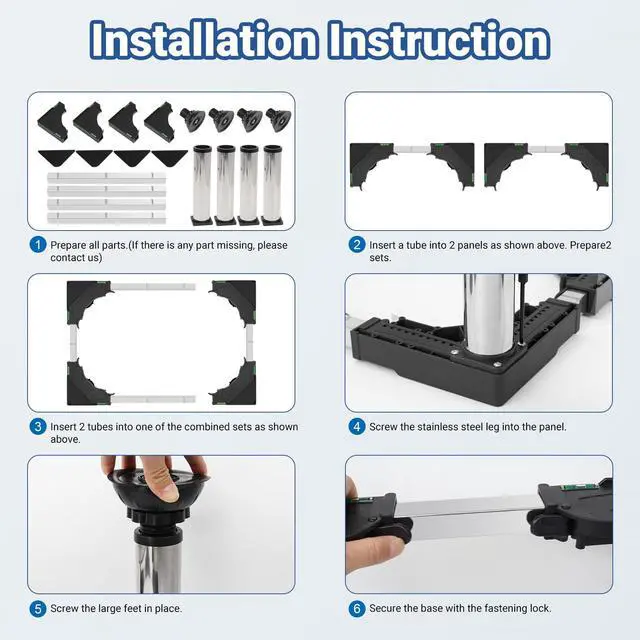 Installation Instruction

1 Prepare all parts.(If there is any part missing, please contact us)

2 Insert a tube into 2 panels as shown above. Prepare2 sets.

3 Insert 2 tubes into one of the combined sets as shown above.

4 Screw the stainless steel leg into the panel.

5 Screw the large feet in place.

6 Secure the base with the fastening lock.